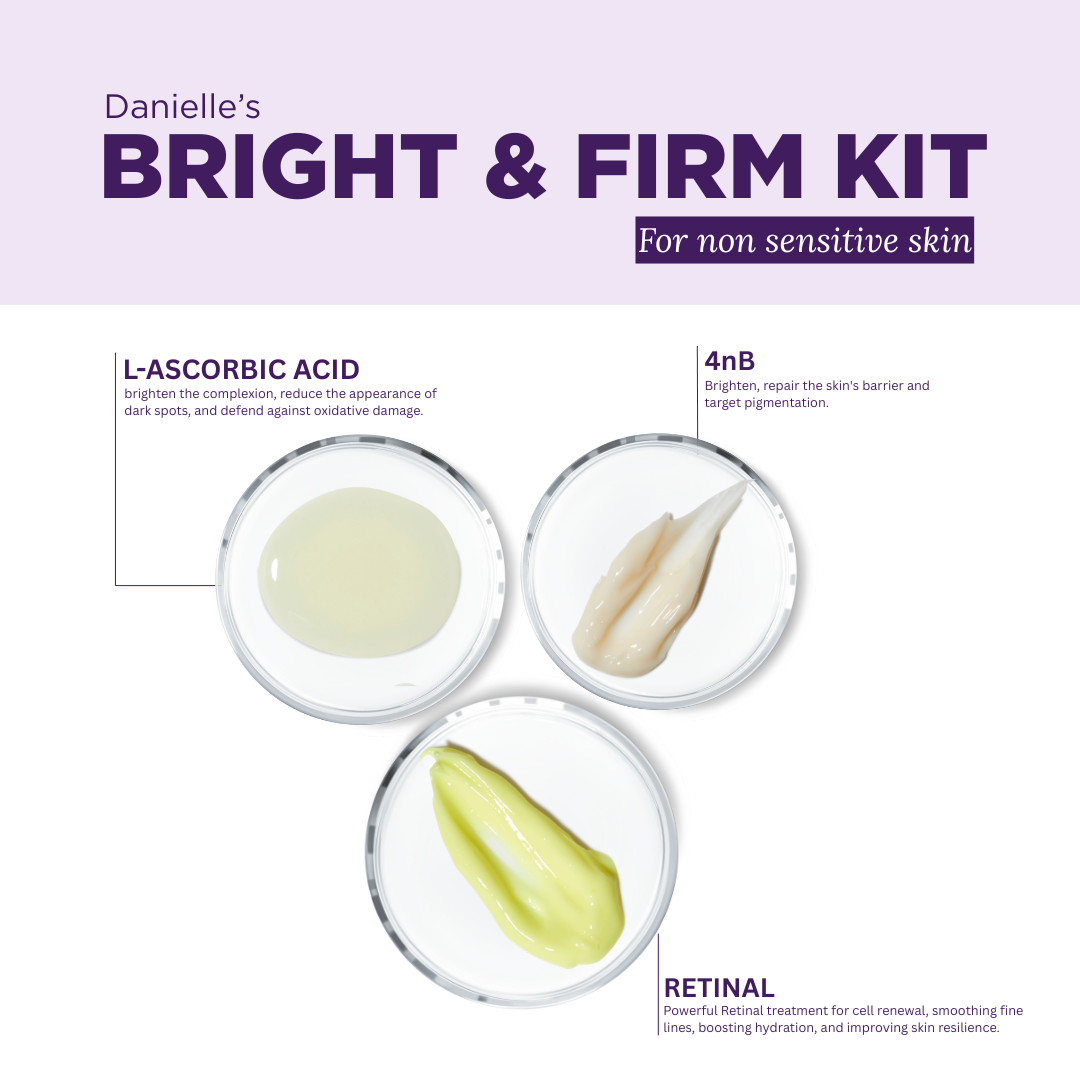 Danielle's
BRIGHT & FIRM KIT
For non sensitive skin

L-ASCORBIC ACID
brighten the complexion, reduce the appearance of dark spots, and defend against oxidative damage.

4nB
Brighten, repair the skin's barrier and target pigmentation.

RETINAL
Powerful Retinal treatment for cell renewal, smoothing fine lines, boosting hydration, and improving skin resilience.